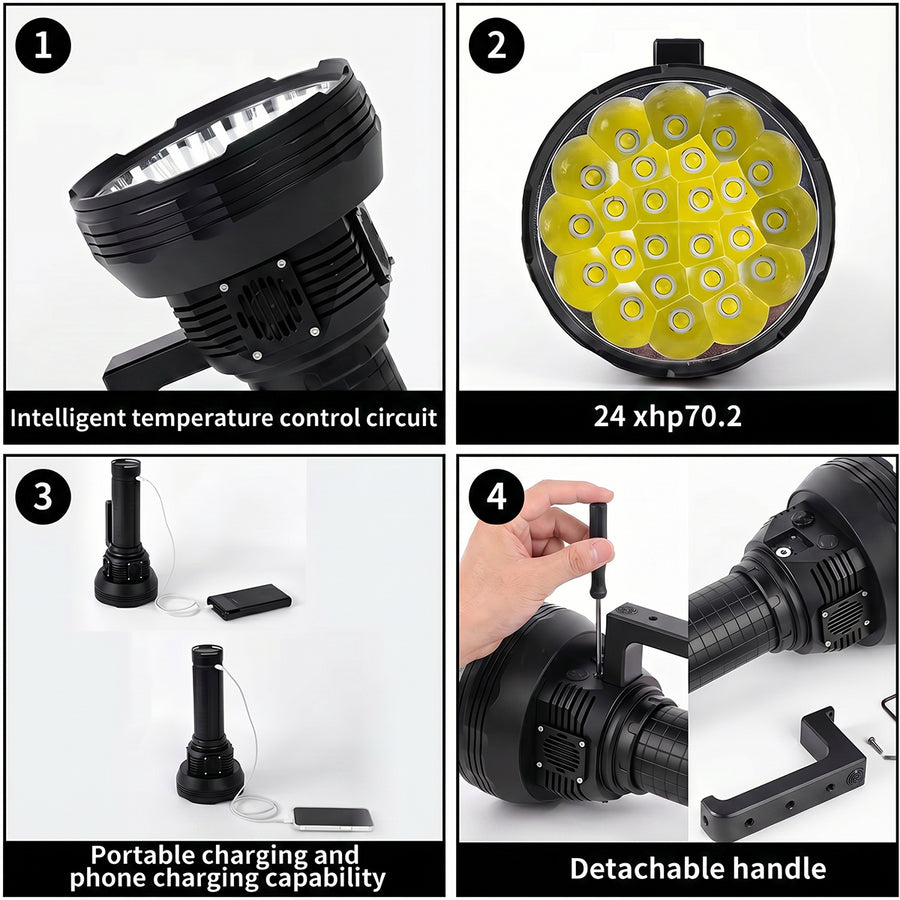 1

Intelligent temperature control circuit

2

24 xhp70.2

3

Portable charging and phone charging capability

4

Detachable handle